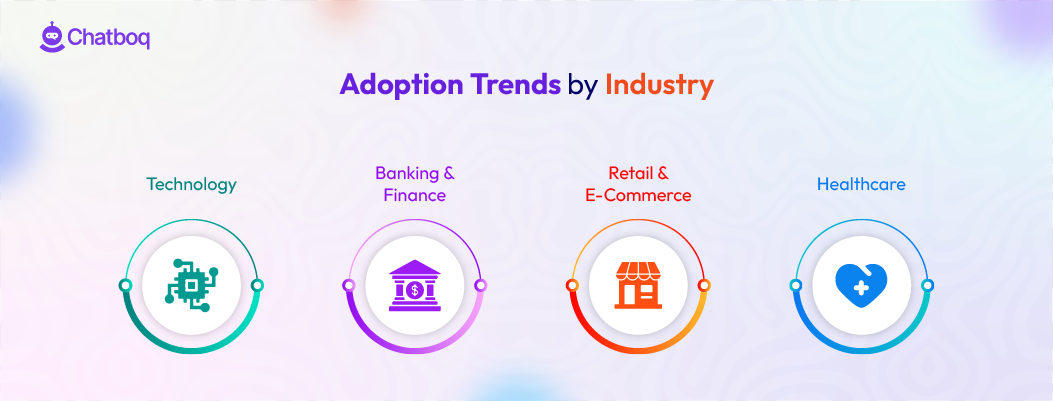 Chatboq

Adoption Trends by Industry

Technology

Banking & Finance

Retail & E-Commerce

Healthcare