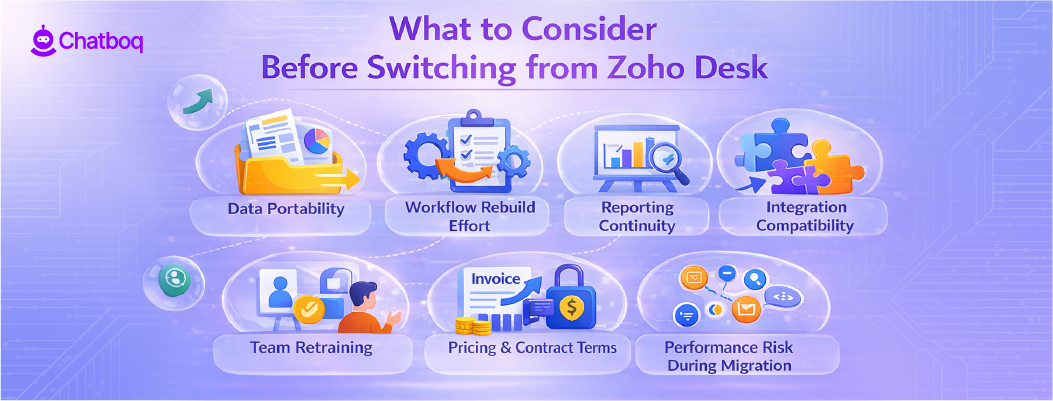 Chatboq

What to Consider Before Switching from Zoho Desk

Data Portability

Workflow Rebuild Effort

Reporting Continuity

Integration Compatibility

Team Retraining

Invoice

Pricing & Contract Terms

Performance Risk During Migration