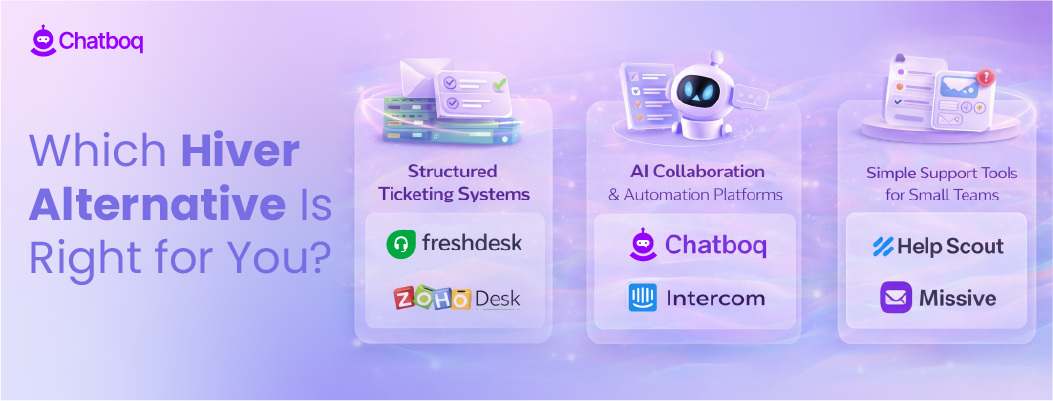 Chatboq

Which Hiver Alternative Is Right for You?

Structured Ticketing Systems

freshdesk

ZOHO Desk

AI Collaboration & Automation Platforms

Chatboq

Intercom

Simple Support Tools for Small Teams

Help Scout

Missive