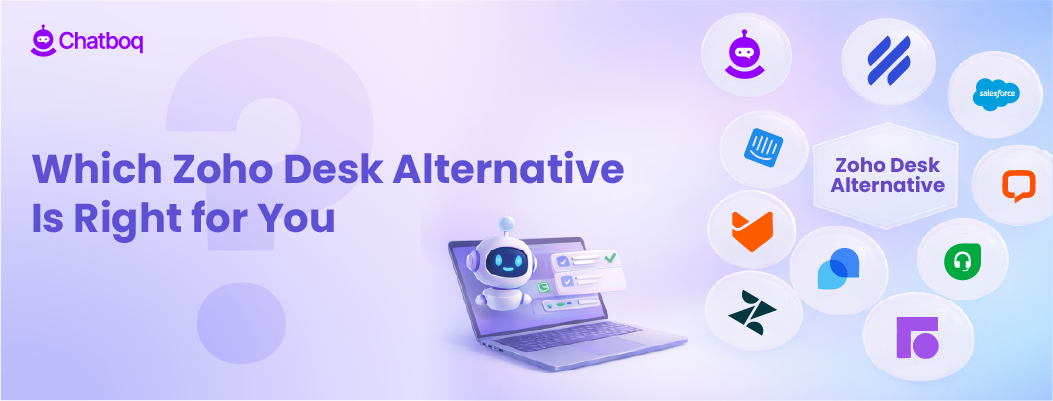 Chatboq

Which Zoho Desk Alternative Is Right for You

salesforce

Zoho Desk Alternative